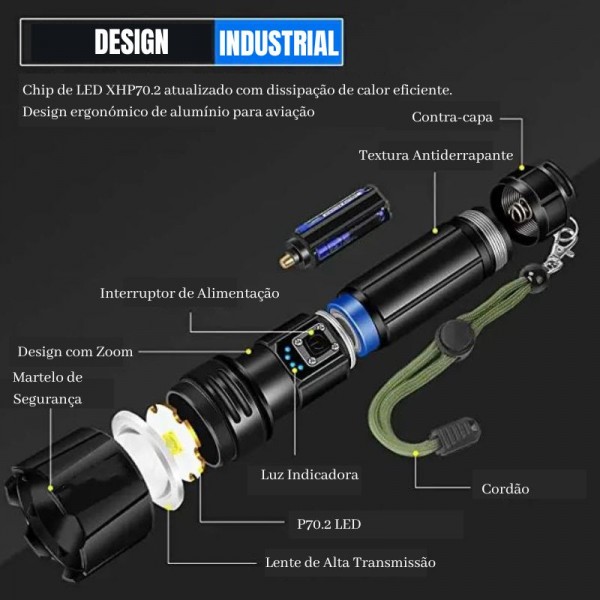 DESIGN INDUSTRIAL

Chip de LED XHP70.2 atualizado com dissipação de calor eficiente.
Design ergonómico de alumínio para aviação

Contra-capa

Textura Antiderrapante

Interruptor de Alimentação

Design com Zoom

Martelo de Segurança

Luz Indicadora

Cordão

P70.2 LED

Lente de Alta Transmissão