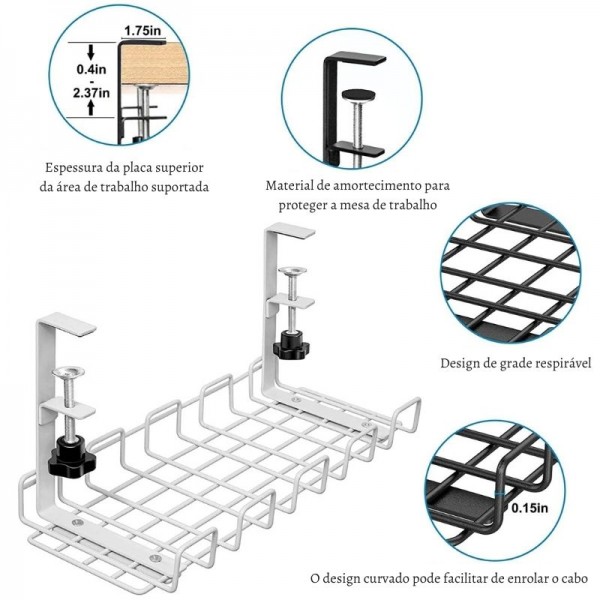 1.75in

0.4in
-
2.37in

Espessura da placa superior da área de trabalho suportada

Material de amortecimento para proteger a mesa de trabalho

Design de grade respirável

0.15in

O design curvado pode facilitar de enrolar o cabo